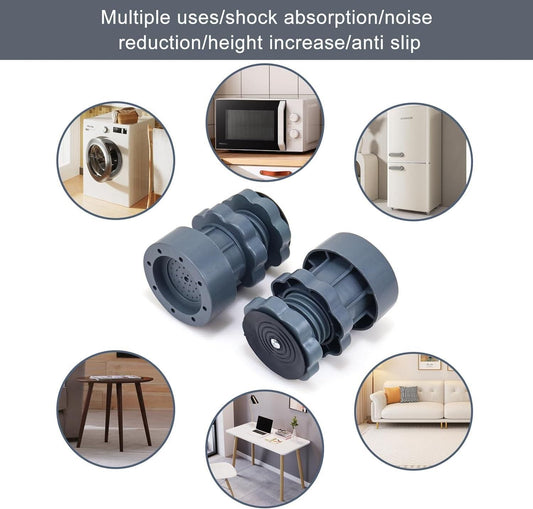 Multiple uses/shock absorption/noise reduction/height increase/anti slip