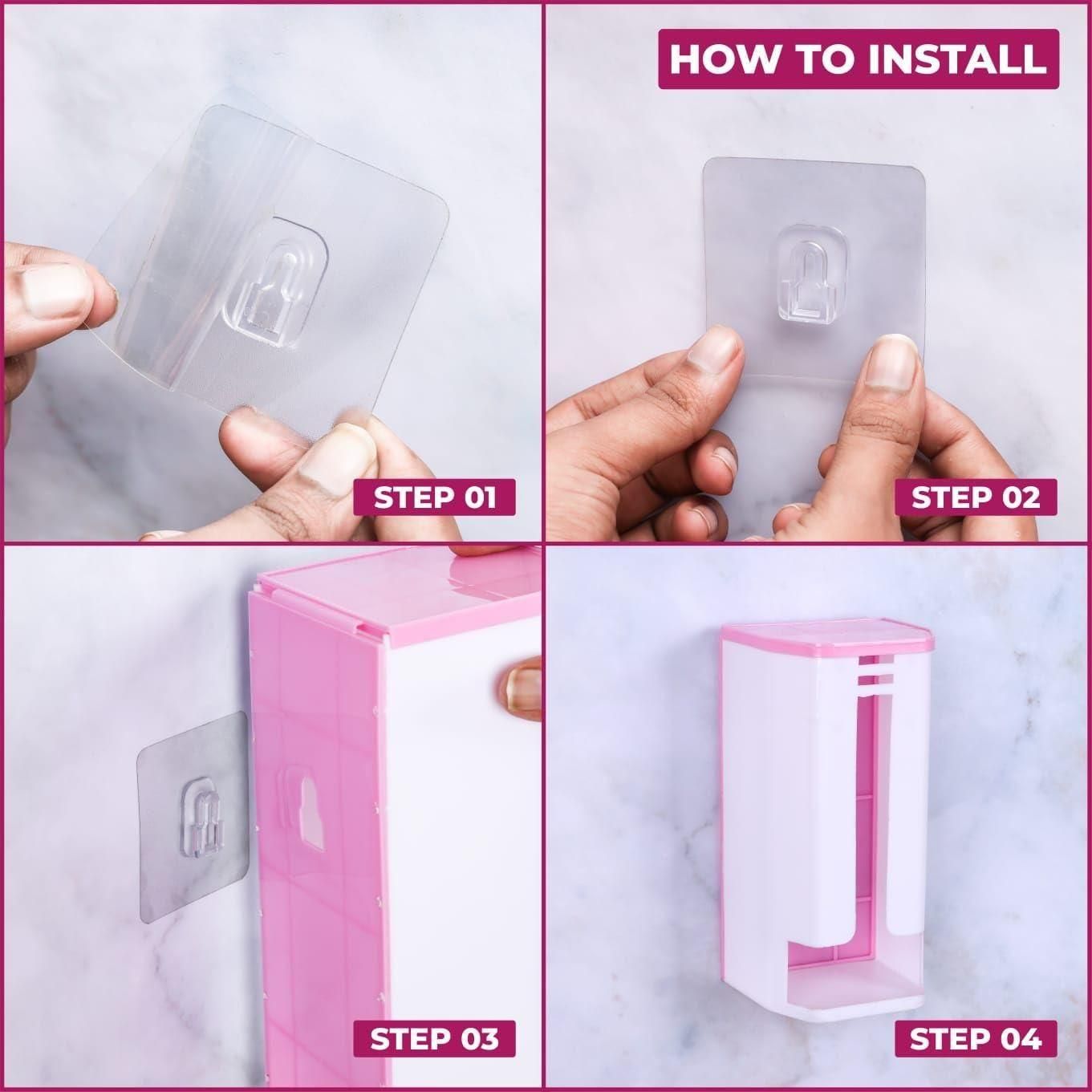 HOW TO INSTALL

STEP 01

STEP 02

STEP 03

STEP 04