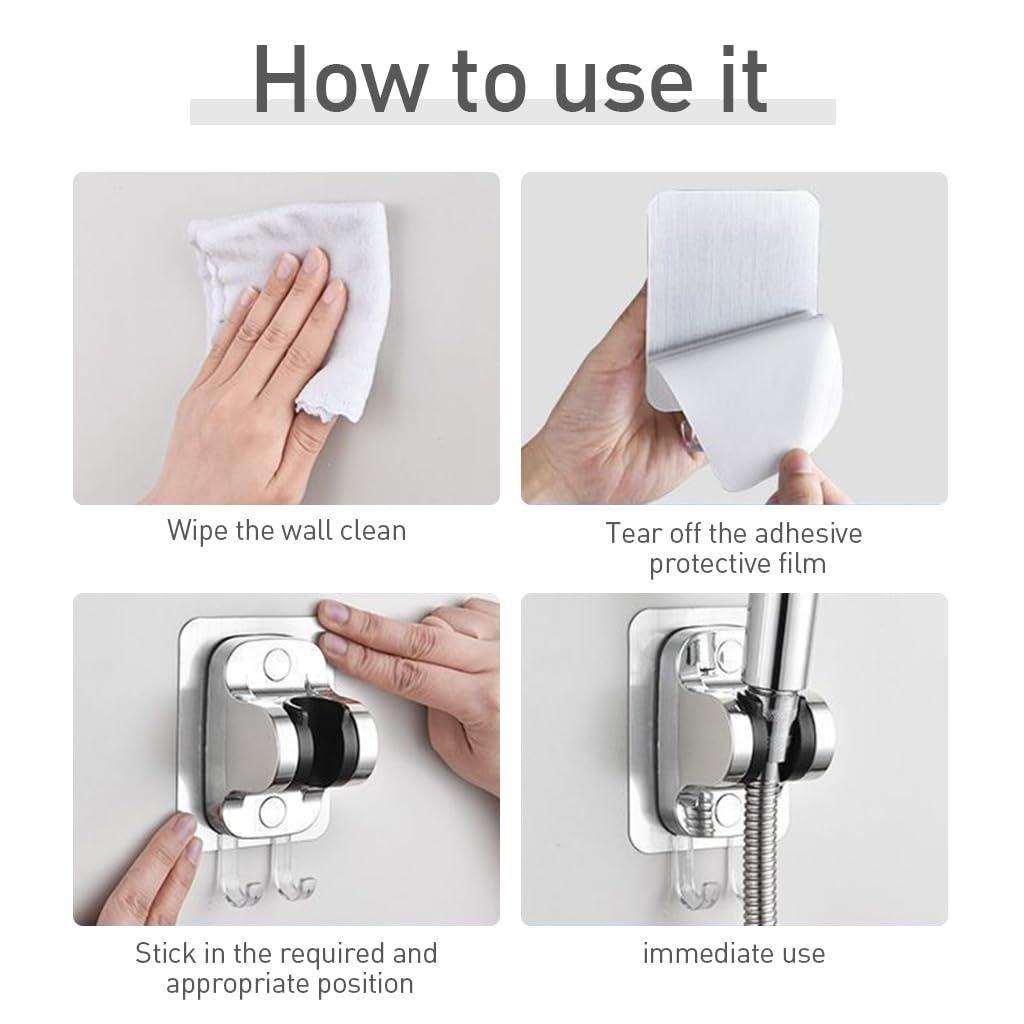 How to use it

Wipe the wall clean

Tear off the adhesive protective film

Stick in the required and appropriate position

immediate use