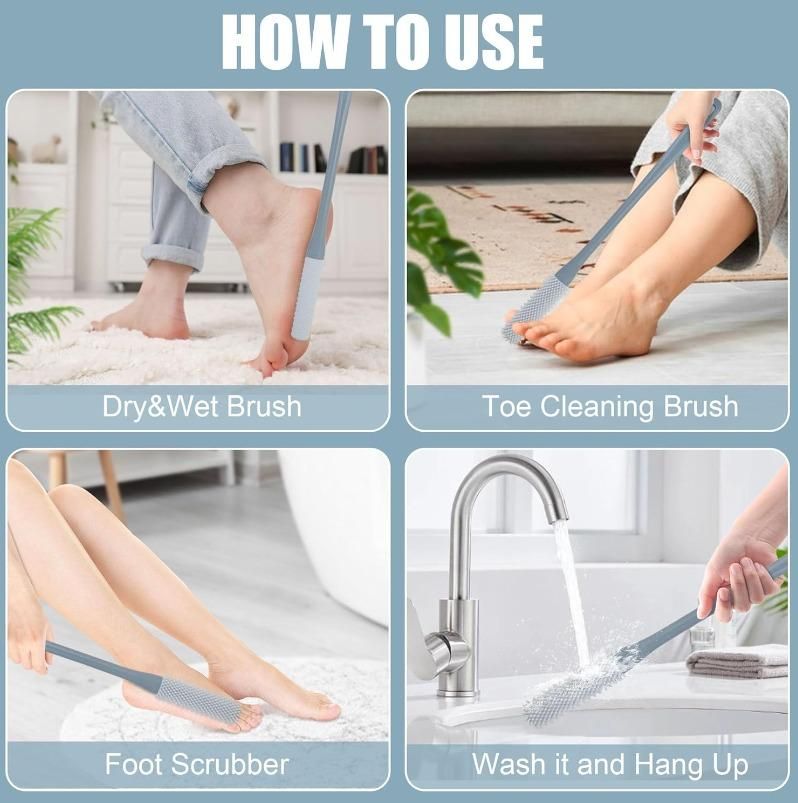 HOW TO USE

Dry&Wet Brush

Toe Cleaning Brush

Foot Scrubber

Wash it and Hang Up