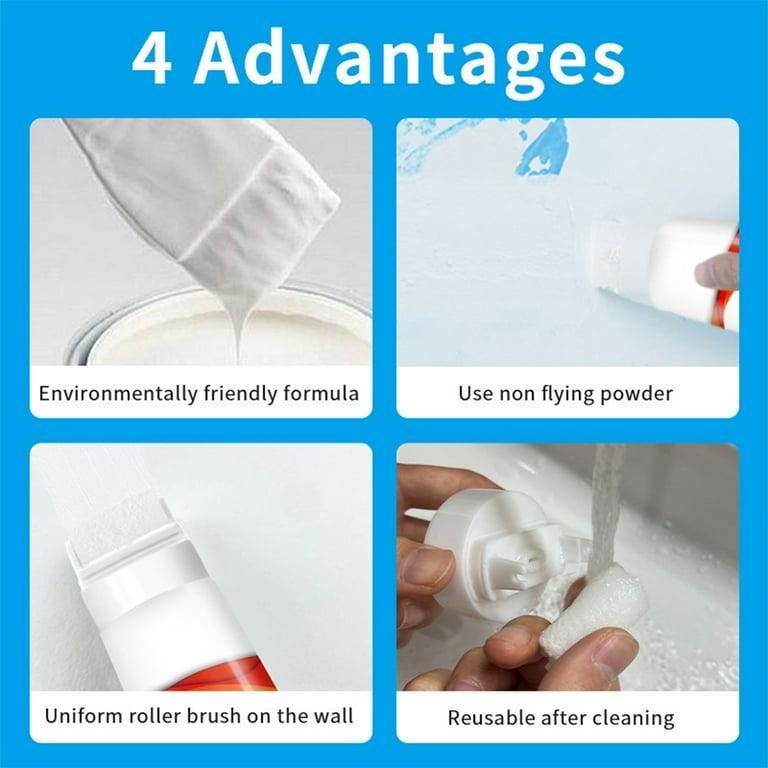 4 Advantages

Environmentally friendly formula

Use non flying powder

Uniform roller brush on the wall

Reusable after cleaning