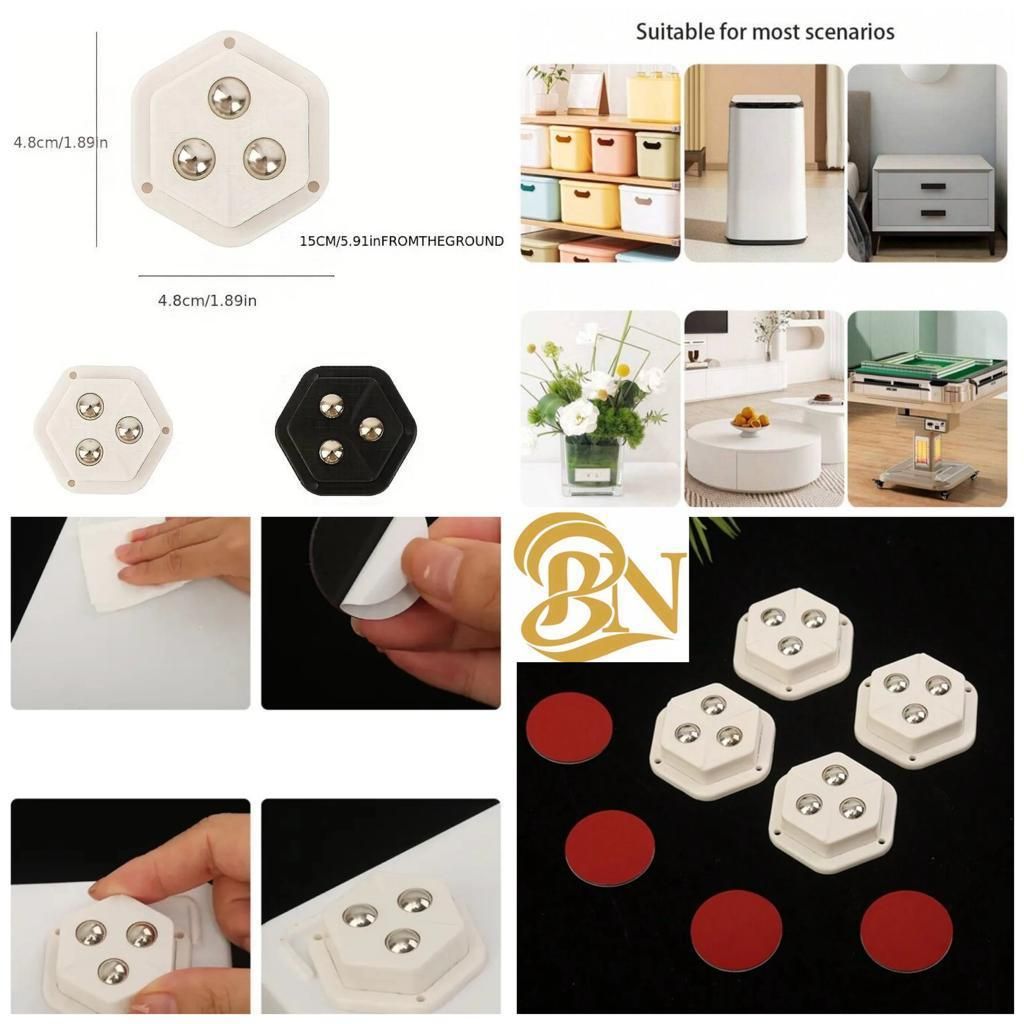 4.8cm/1.89in

15CM/5.91inFROMTHEGROUND

4.8cm/1.89in

Suitable for most scenarios

BN